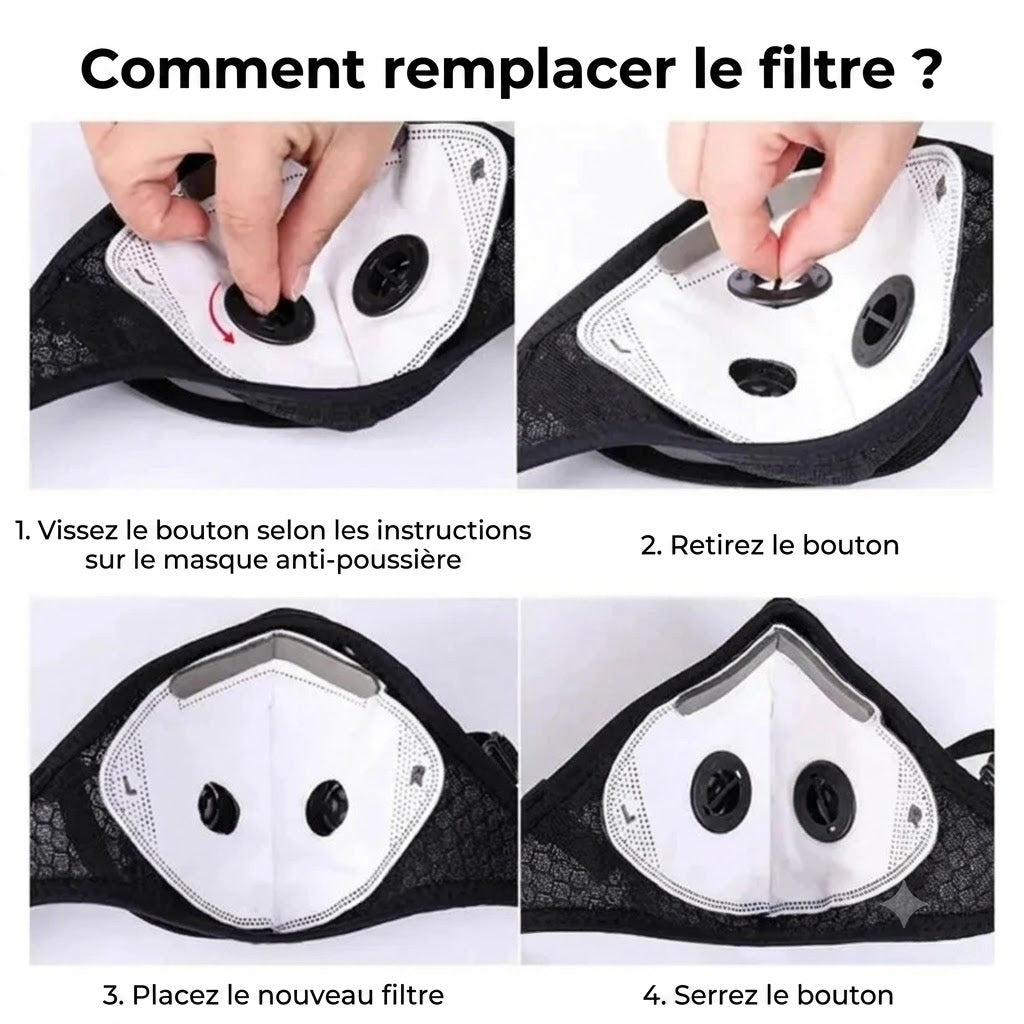 Comment remplacer le filtre ?

1. Vissez le bouton selon les instructions sur le masque anti-poussière

2. Retirez le bouton

3. Placez le nouveau filtre

4. Serrez le bouton