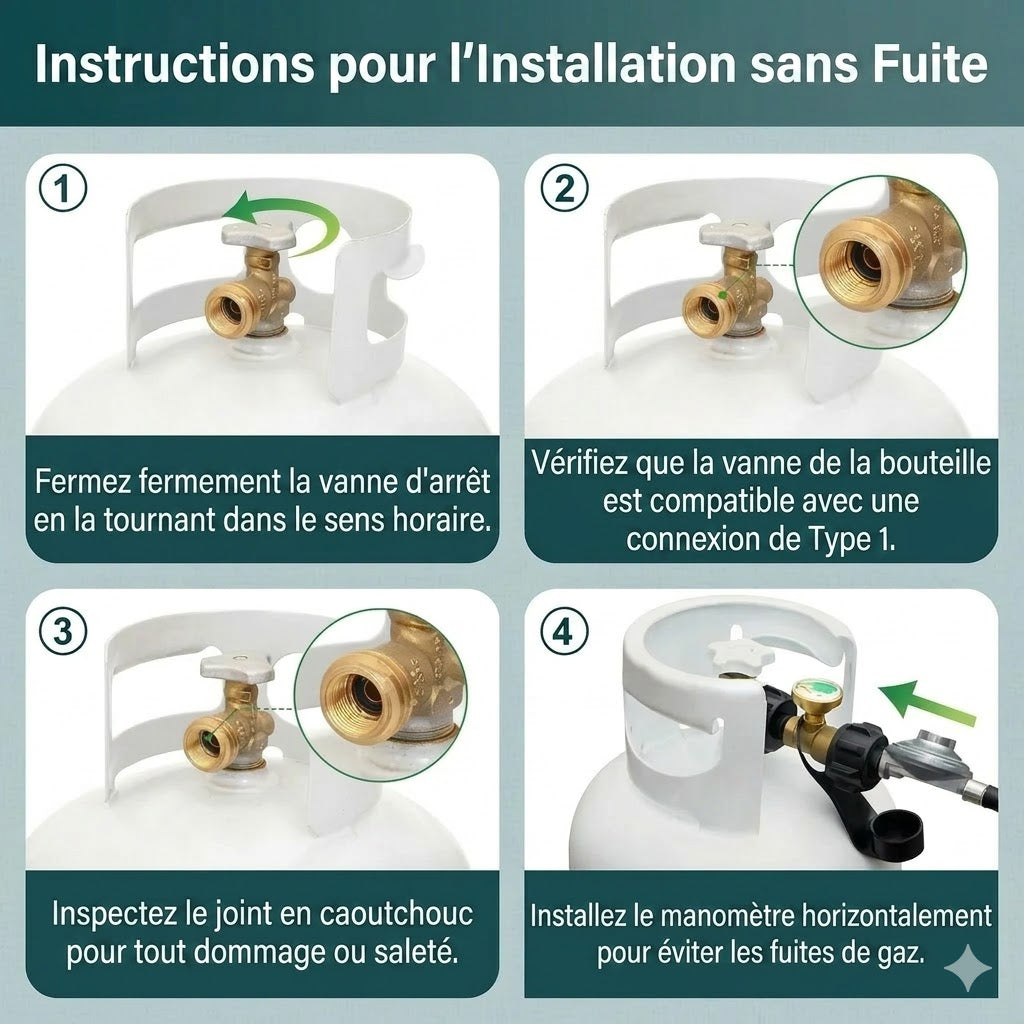 Instructions pour l'Installation sans Fuite

1

Fermez fermement la vanne d'arrêt en la tournant dans le sens horaire.

2

Vérifiez que la vanne de la bouteille est compatible avec une connexion de Type 1.

3

Inspectez le joint en caoutchouc pour tout dommage ou saleté.

4

Installez le manomètre horizontalement pour éviter les fuites de gaz.