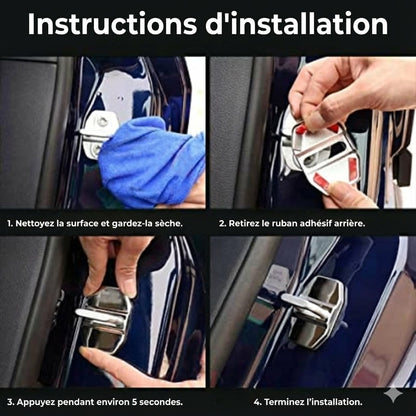 Instructions d'installation

1. Nettoyez la surface et gardez-la sèche.

2. Retirez le ruban adhésif arrière.

3. Appuyez pendant environ 5 secondes.

4. Terminez l'installation.