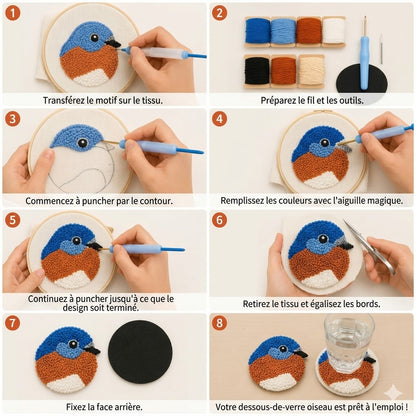 1
Transférez le motif sur le tissu.

2
Préparez le fil et les outils.

3
Commencez à puncher par le contour.

4
Remplissez les couleurs avec l'aiguille magique.

5
Continuez à puncher jusqu'à ce que le design soit terminé.

6
Retirez le tissu et égalisez les bords.

7
Fixez la face arrière.

8
Votre dessous-de-verre oiseau est prêt à l'emploi !