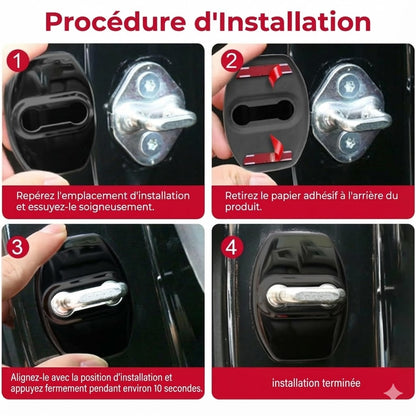 Procédure d'Installation

1

Repérez l'emplacement d'installation et essuyez-le soigneusement.

2

Retirez le papier adhésif à l'arrière du produit.

3

Alignez-le avec la position d'installation et appuyez fermement pendant environ 10 secondes.

4

installation terminée