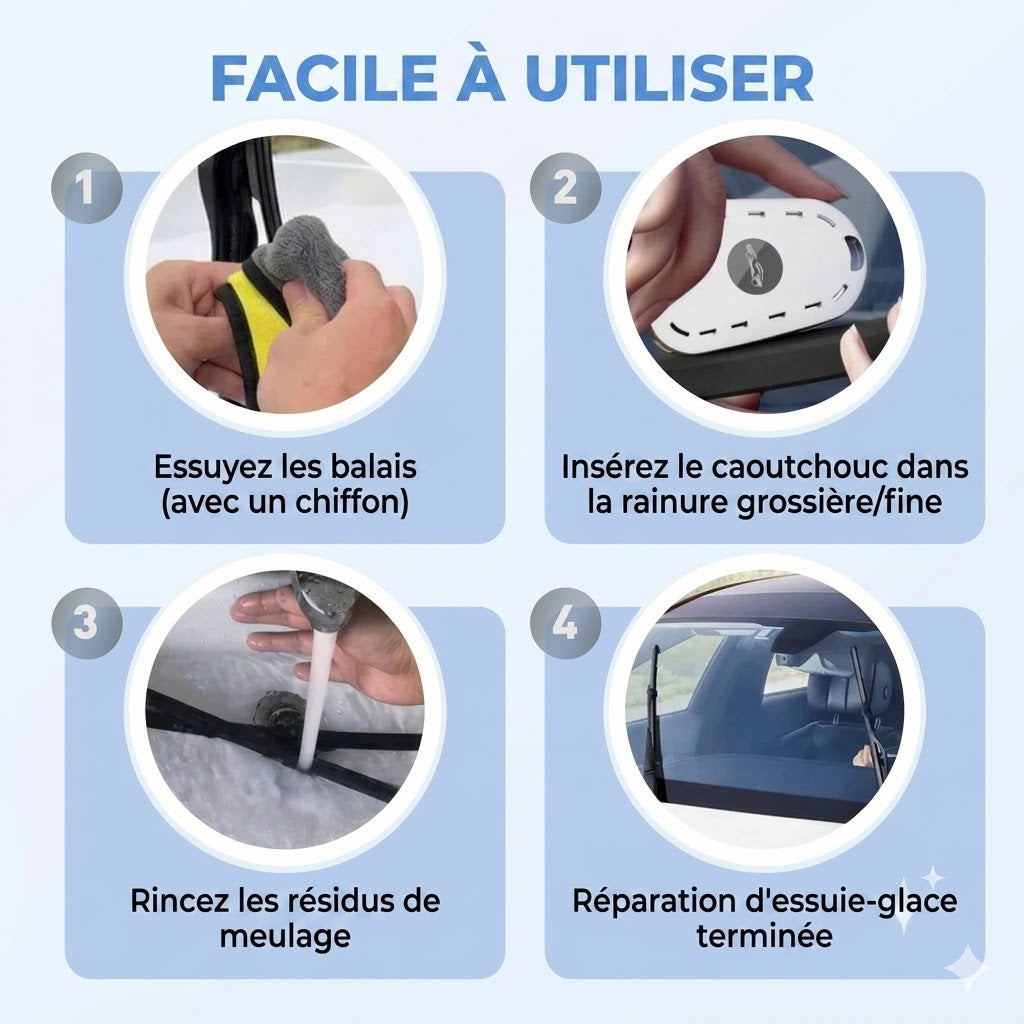 FACILE À UTILISER

1

Essuyez les balais (avec un chiffon)

2

Insérez le caoutchouc dans la rainure grossière/fine

3

Rincez les résidus de meulage

4

Réparation d'essuie-glace terminée