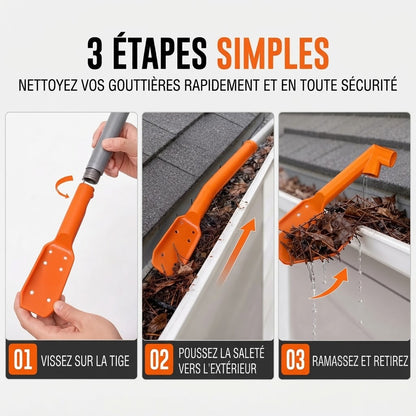 3 ÉTAPES SIMPLES

NETTOYEZ VOS GOUTTIÈRES RAPIDEMENT ET EN TOUTE SÉCURITÉ

01 VISSEZ SUR LA TIGE

02 POUSSEZ LA SALETÉ VERS L'EXTÉRIEUR

03 RAMASSEZ ET RETIREZ