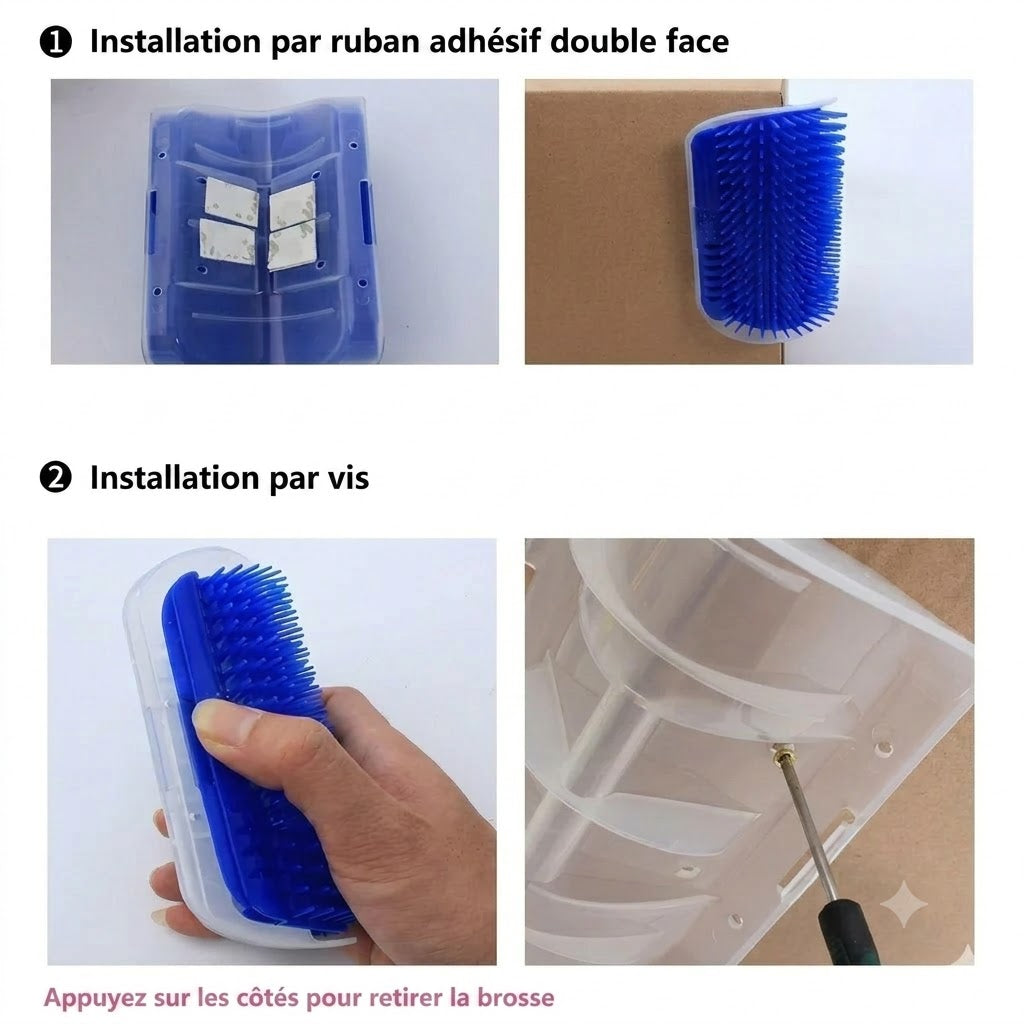 ❶ Installation par ruban adhésif double face

❷ Installation par vis

Appuyez sur les côtés pour retirer la brosse