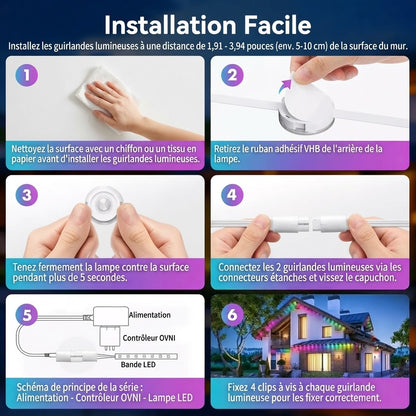 Installation Facile

Installez les guirlandes lumineuses à une distance de 1,91 - 3,94 pouces (env. 5-10 cm) de la surface du mur.

1

Nettoyez la surface avec un chiffon ou un tissu en papier avant d'installer les guirlandes lumineuses.

2

Retirez le ruban adhésif VHB de l'arrière de la lampe.

3

Tenez fermement la lampe contre la surface pendant plus de 5 secondes.

4

Connectez les 2 guirlandes lumineuses via les connecteurs étanches et vissez le capuchon.

5

Alimentation

Contrôleur OVNI

Bande LED

Schéma de principe de la série :
Alimentation - Contrôleur OVNI - Lampe LED

6

Fixez 4 clips à vis à chaque guirlande lumineuse pour les fixer correctement.