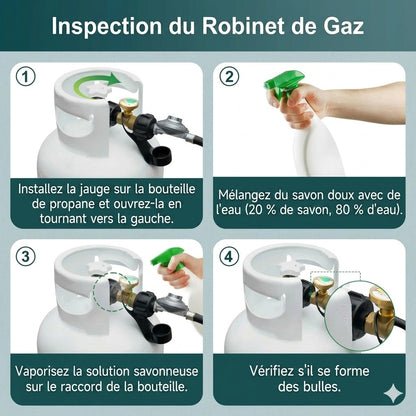 Inspection du Robinet de Gaz

1

Installez la jauge sur la bouteille de propane et ouvrez-la en tournant vers la gauche.

2

Mélangez du savon doux avec de l'eau (20 % de savon, 80 % d'eau).

3

Vaporisez la solution savonneuse sur le raccord de la bouteille.

4

Vérifiez s'il se forme des bulles.